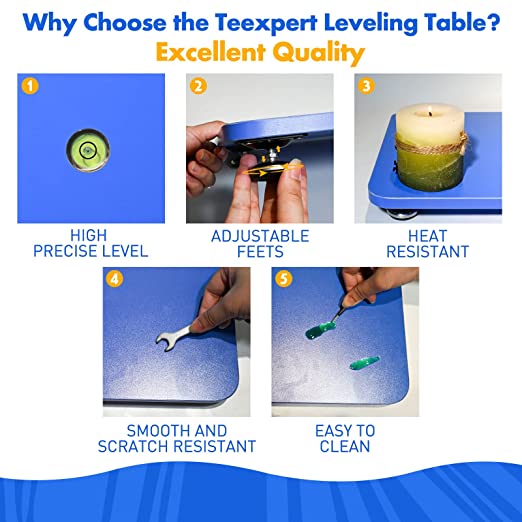 Why Choose the Teexpert Leveling Table?
Excellent Quality

1

HIGH PRECISE LEVEL

2

ADJUSTABLE FEETS

3

HEAT RESISTANT

4

SMOOTH AND SCRATCH RESISTANT

5

EASY TO CLEAN