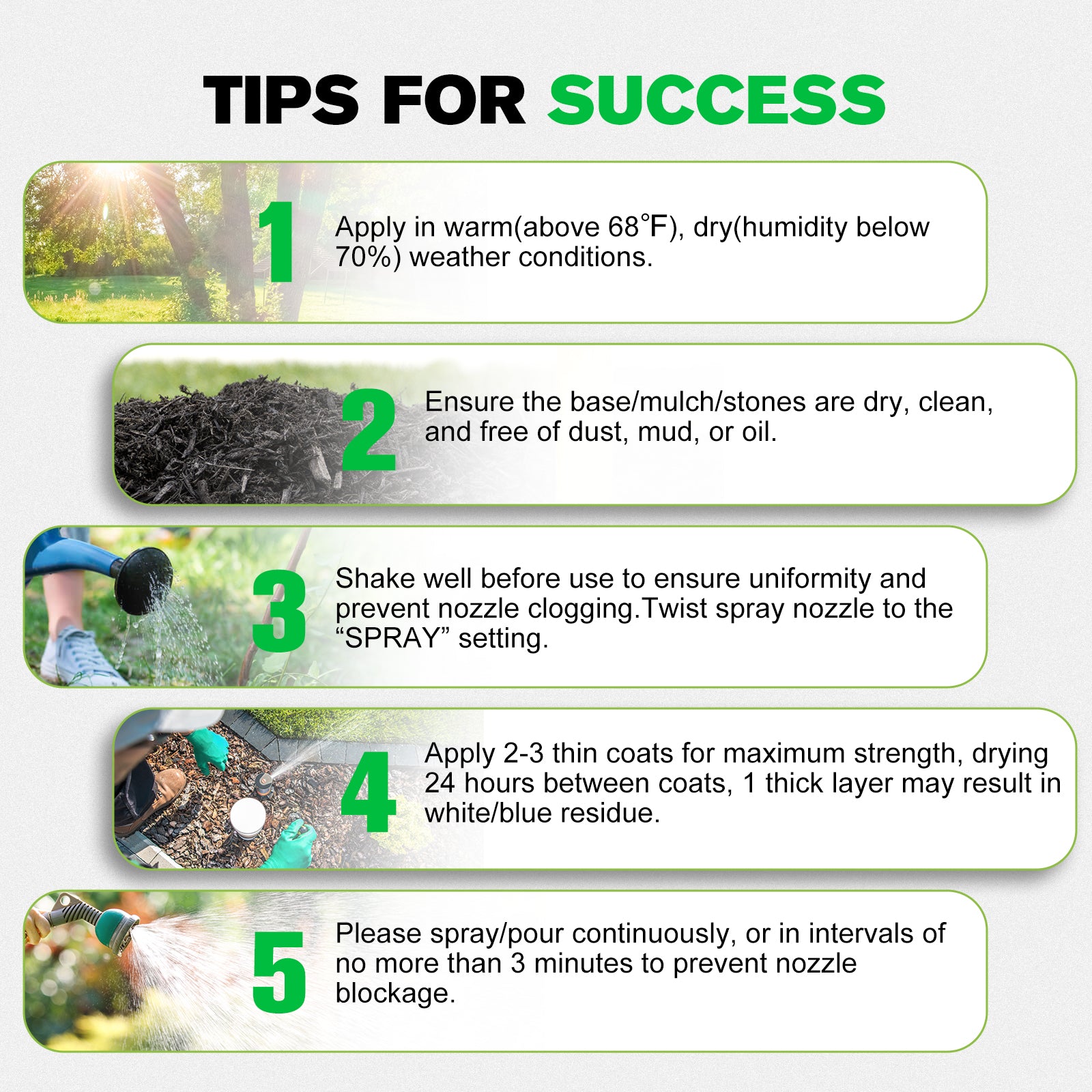 TIPS FOR SUCCESS

1 Apply in warm(above 68°F), dry(humidity below 70%) weather conditions.

2 Ensure the base/mulch/stones are dry, clean, and free of dust, mud, or oil.

3 Shake well before use to ensure uniformity and prevent nozzle clogging.Twist spray nozzle to the “SPRAY” setting.

4 Apply 2-3 thin coats for maximum strength, drying 24 hours between coats, 1 thick layer may result in white/blue residue.

5 Please spray/pour continuously, or in intervals of no more than 3 minutes to prevent nozzle blockage.